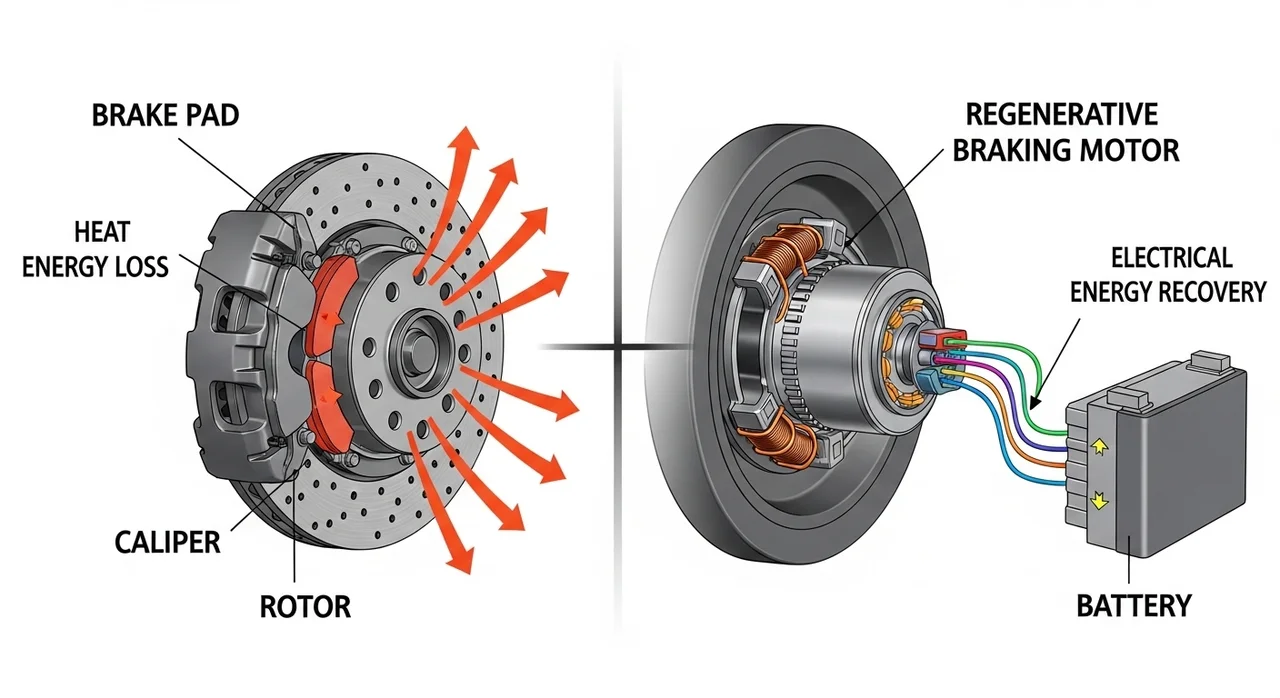 BRAKE PAD

HEAT
ENERGY LOSS

CALIPER

ROTOR

REGENERATIVE
BRAKING MOTOR

ELECTRICAL
ENERGY RECOVERY

BATTERY