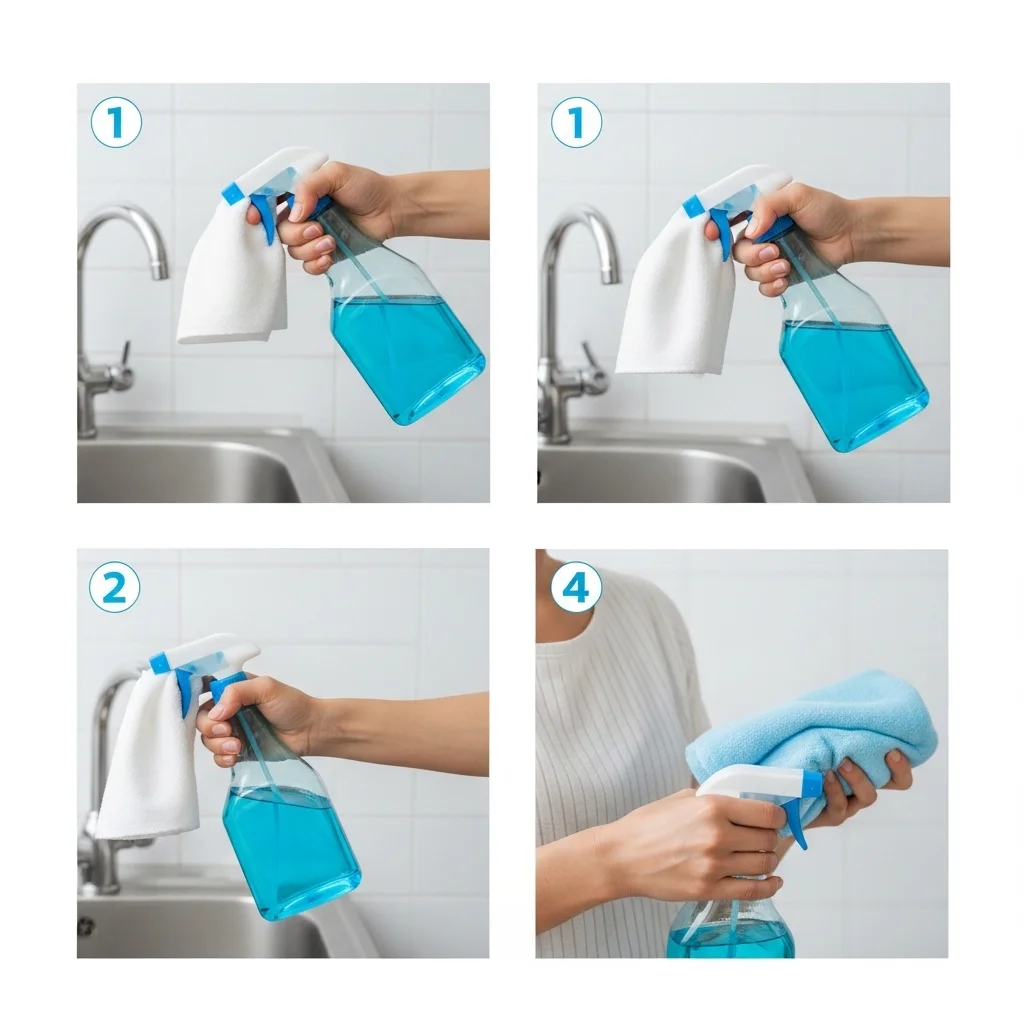 1

1

2

4